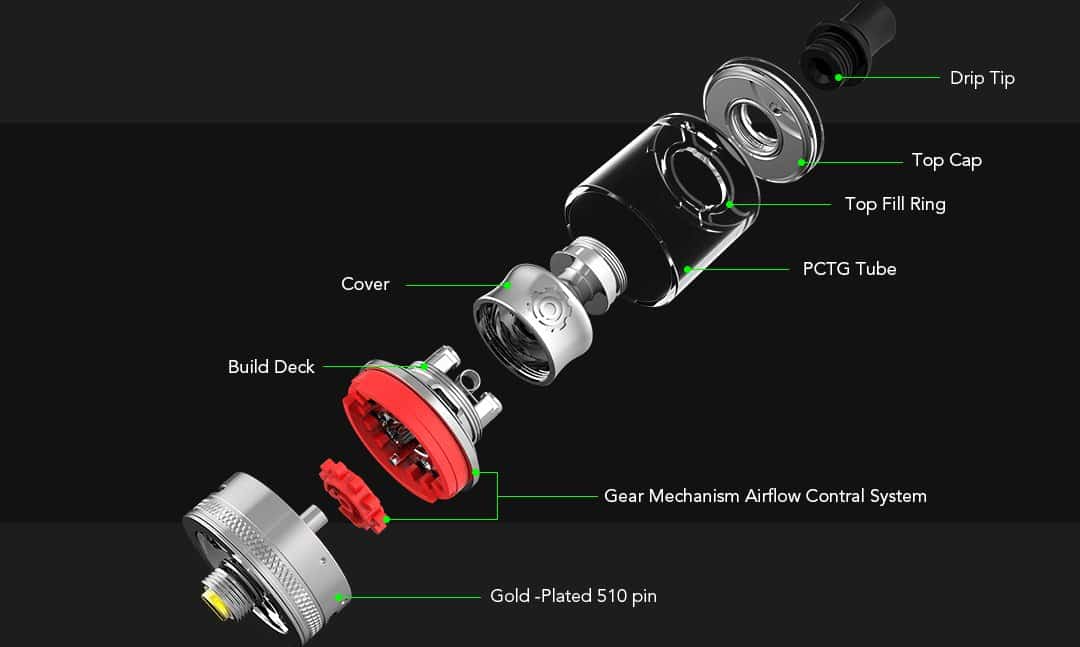 Drip Tip

Top Cap

Top Fill Ring

PCTG Tube

Cover

Build Deck

Gear Mechanism Airflow Contral System

Gold -Plated 510 pin