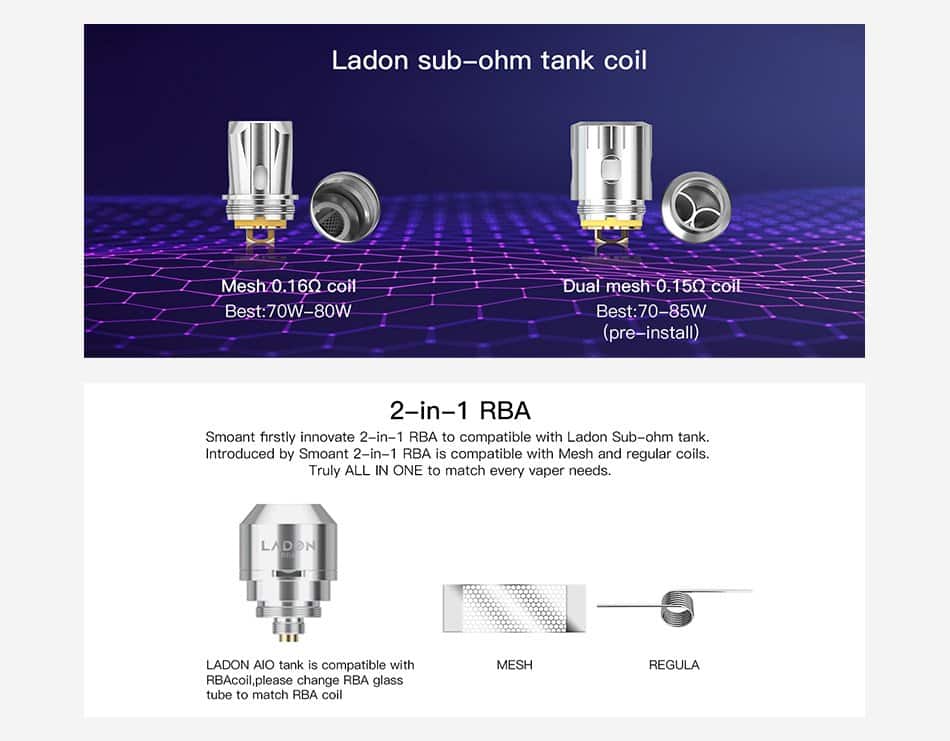 Ladon sub-ohm tank coil

Mesh 0.16Ω coil
Best:70W-80W

Dual mesh 0.15Ω coil
Best:70-85W
(pre-install)

2-in-1 RBA

Smoant firstly innovate 2-in-1 RBA to compatible with Ladon Sub-ohm tank. Introduced by Smoant 2-in-1 RBA is compatible with Mesh and regular coils. Truly ALL IN ONE to match every vaper needs.

LADON

LADON AIO tank is compatible with RBAcoil,please change RBA glass tube to match RBA coil

MESH

REGULA