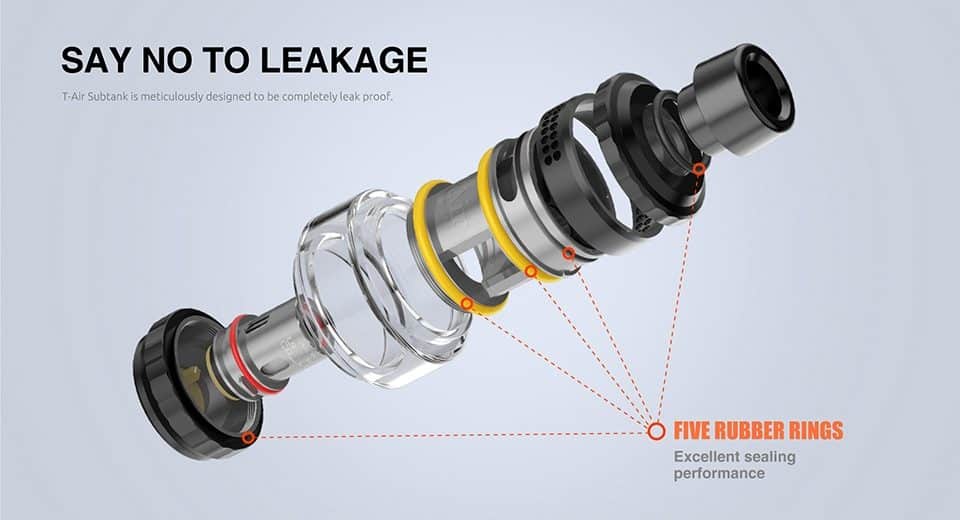 SAY NO TO LEAKAGE

T-Air Subtank is meticulously designed to be completely leak proof.

FIVE RUBBER RINGS

Excellent sealing performance