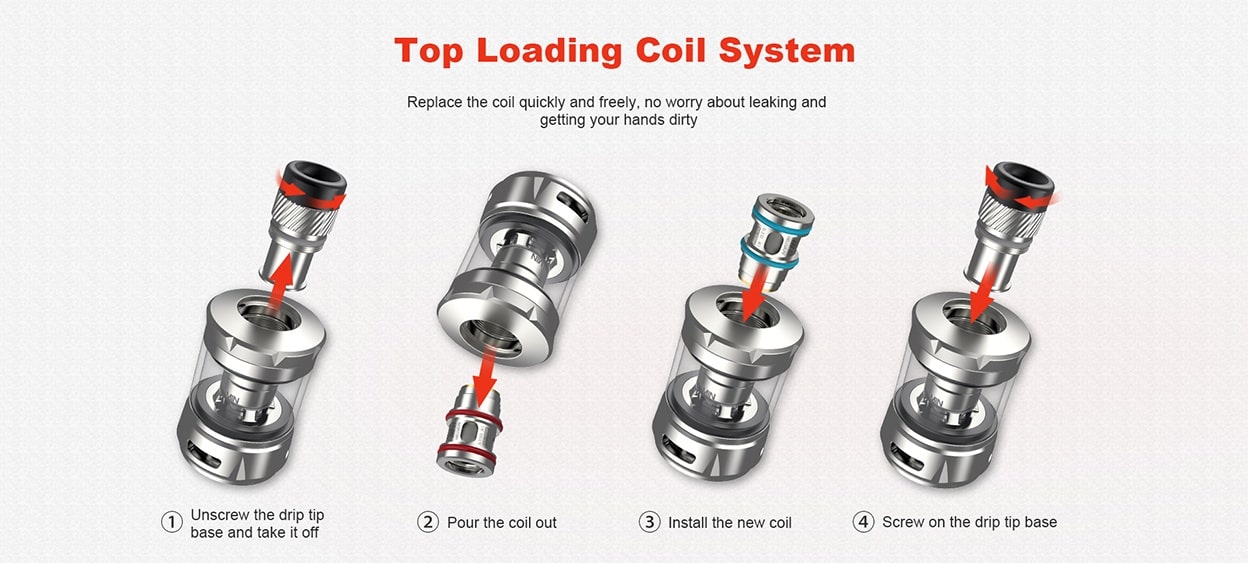 Top Loading Coil System

Replace the coil quickly and freely, no worry about leaking and getting your hands dirty

① Unscrew the drip tip base and take it off

② Pour the coil out

③ Install the new coil

④ Screw on the drip tip base