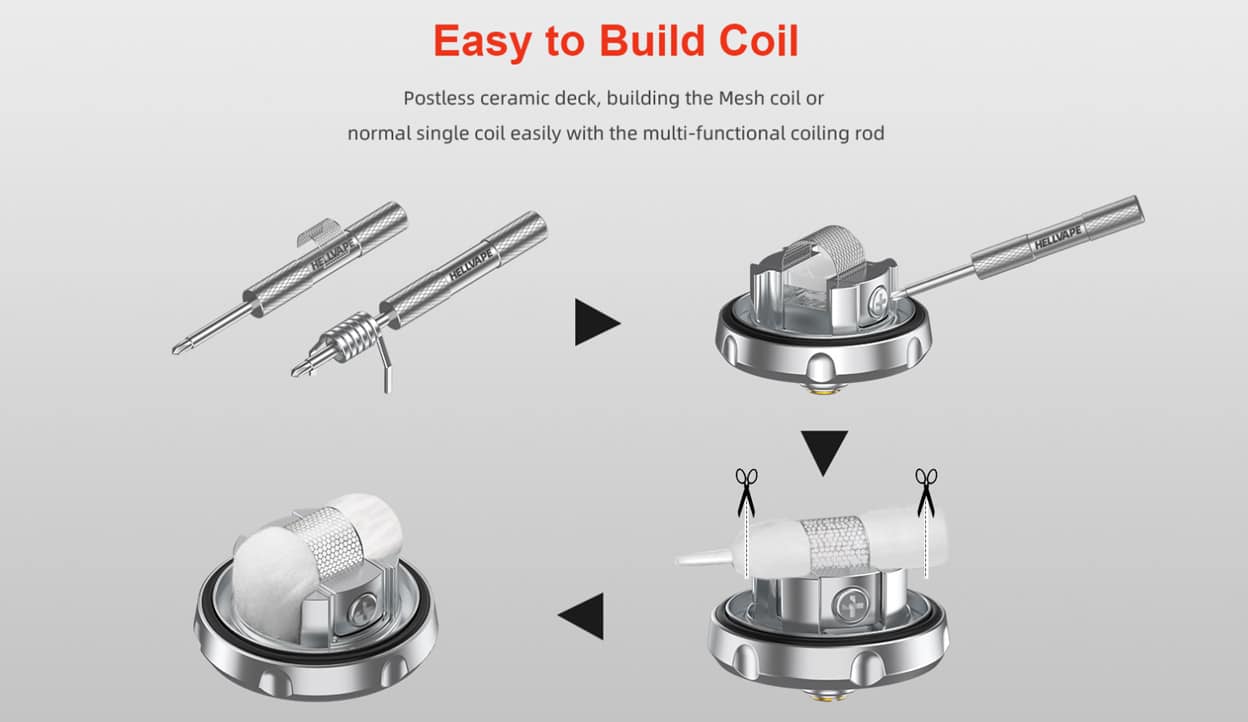 Easy to Build Coil

Postless ceramic deck, building the Mesh coil or normal single coil easily with the multi-functional coiling rod

HELLVAPE

HELLVAPE

HELLVAPE