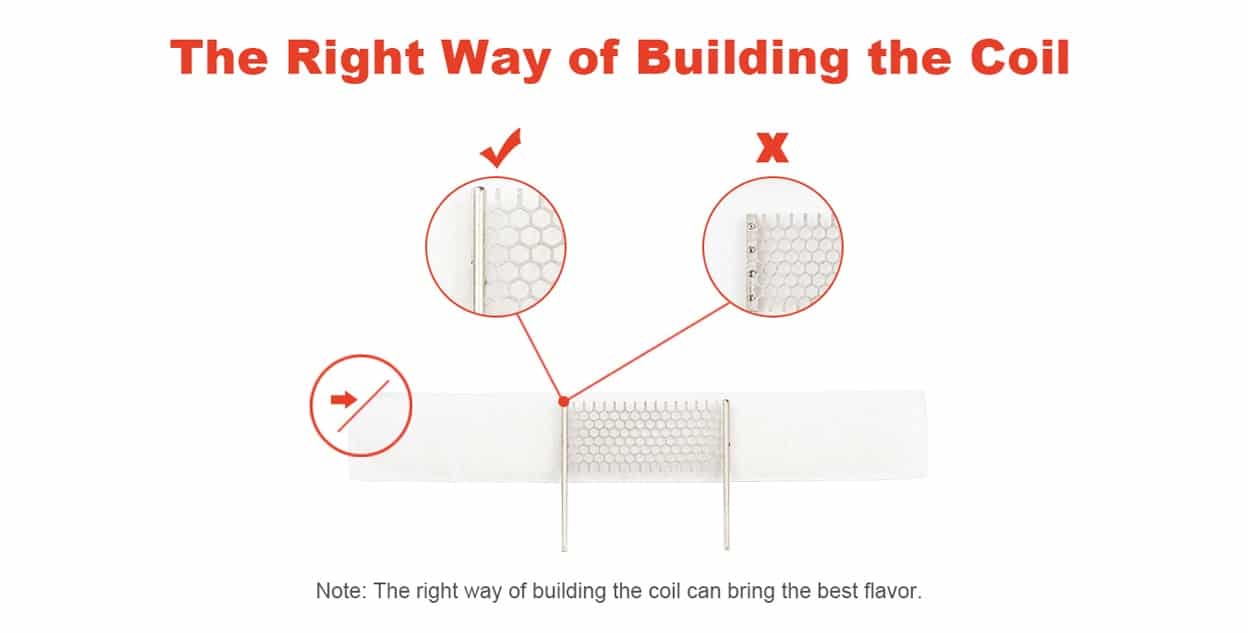 The Right Way of Building the Coil

✓

X

Note: The right way of building the coil can bring the best flavor.