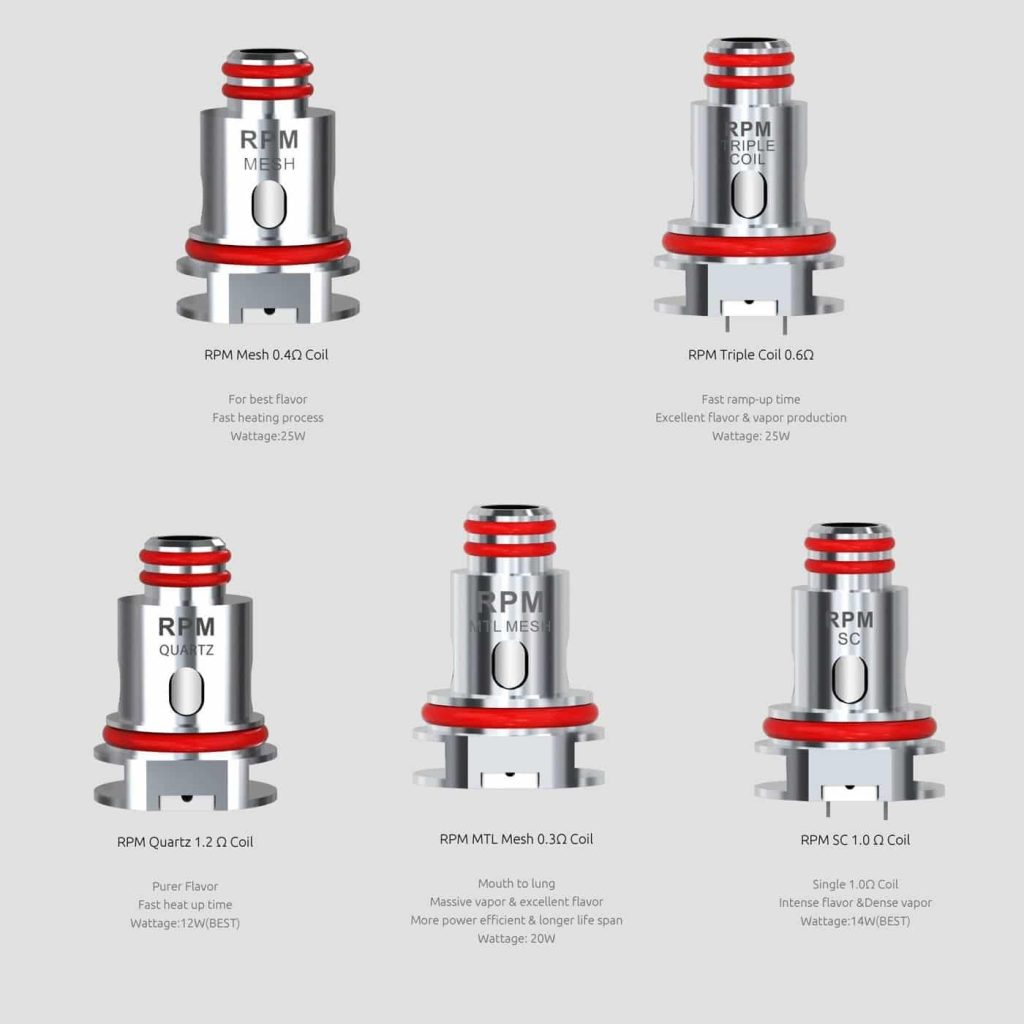 RPM
MESH

RPM Mesh 0.4Ω Coil

For best flavor
Fast heating process
Wattage:25W

RPM
TRIPLE
COIL

RPM Triple Coil 0.6Ω

Fast ramp-up time
Excellent flavor & vapor production
Wattage: 25W

RPM
QUARTZ

RPM Quartz 1.2 Ω Coil

Purer Flavor
Fast heat up time
Wattage:12W(BEST)

RPM
MTL MESH

RPM MTL Mesh 0.3Ω Coil

Mouth to lung
Massive vapor & excellent flavor
More power efficient & longer life span
Wattage: 20W

RPM
SC

RPM SC 1.0 Ω Coil

Single 1.0Ω Coil
Intense flavor &Dense vapor
Wattage:14W(BEST)