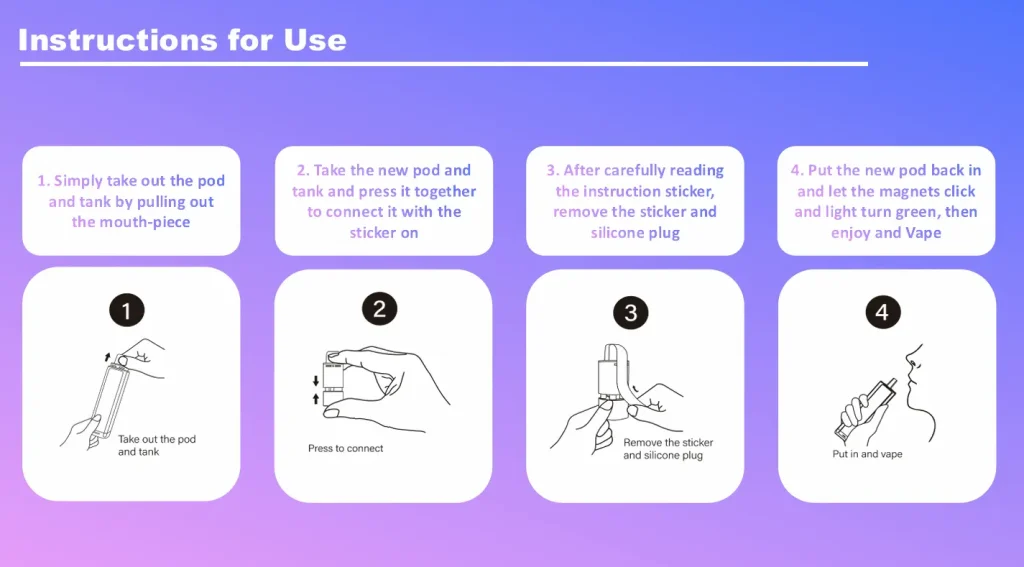 Instructions for Use

1. Simply take out the pod and tank by pulling out the mouth-piece

2. Take the new pod and tank and press it together to connect it with the sticker on

3. After carefully reading the instruction sticker, remove the sticker and silicone plug

4. Put the new pod back in and let the magnets click and light turn green, then enjoy and Vape

1

Take out the pod and tank

2

Press to connect

3

Remove the sticker and silicone plug

4

Put in and vape