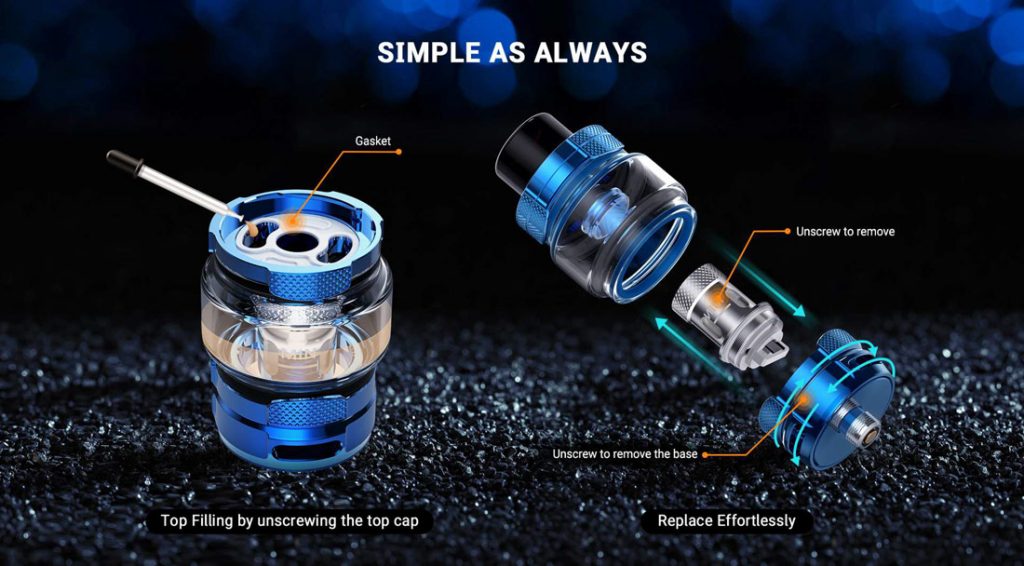 SIMPLE AS ALWAYS

Gasket

Unscrew to remove

Unscrew to remove the base

Top Filling by unscrewing the top cap

Replace Effortlessly