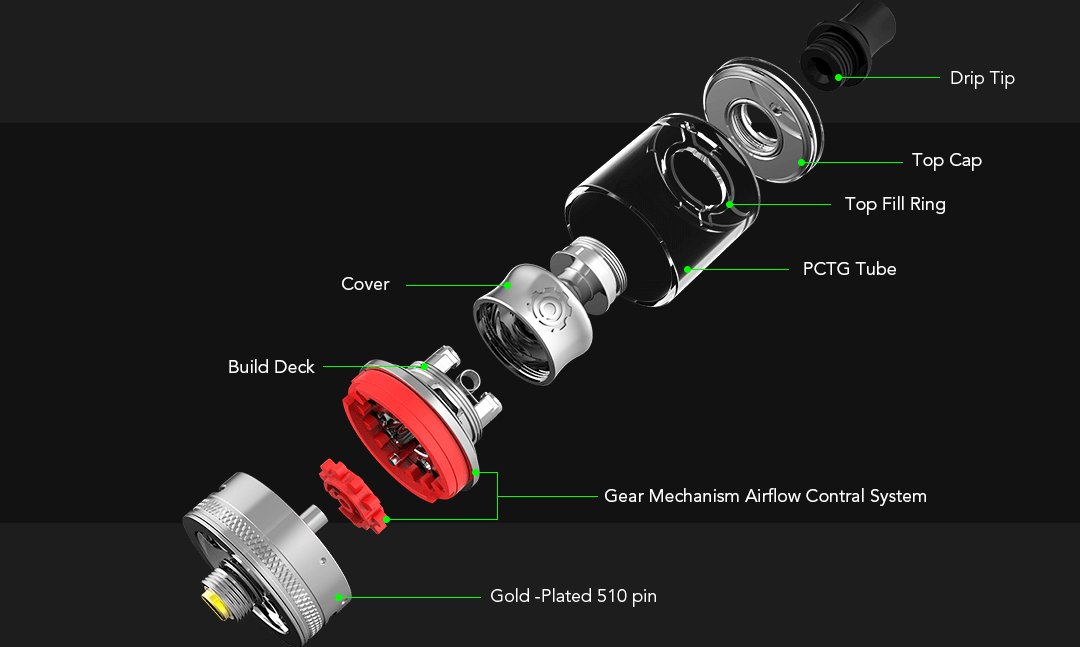 Drip Tip

Top Cap

Top Fill Ring

PCTG Tube

Cover

Build Deck

Gear Mechanism Airflow Contral System

Gold -Plated 510 pin